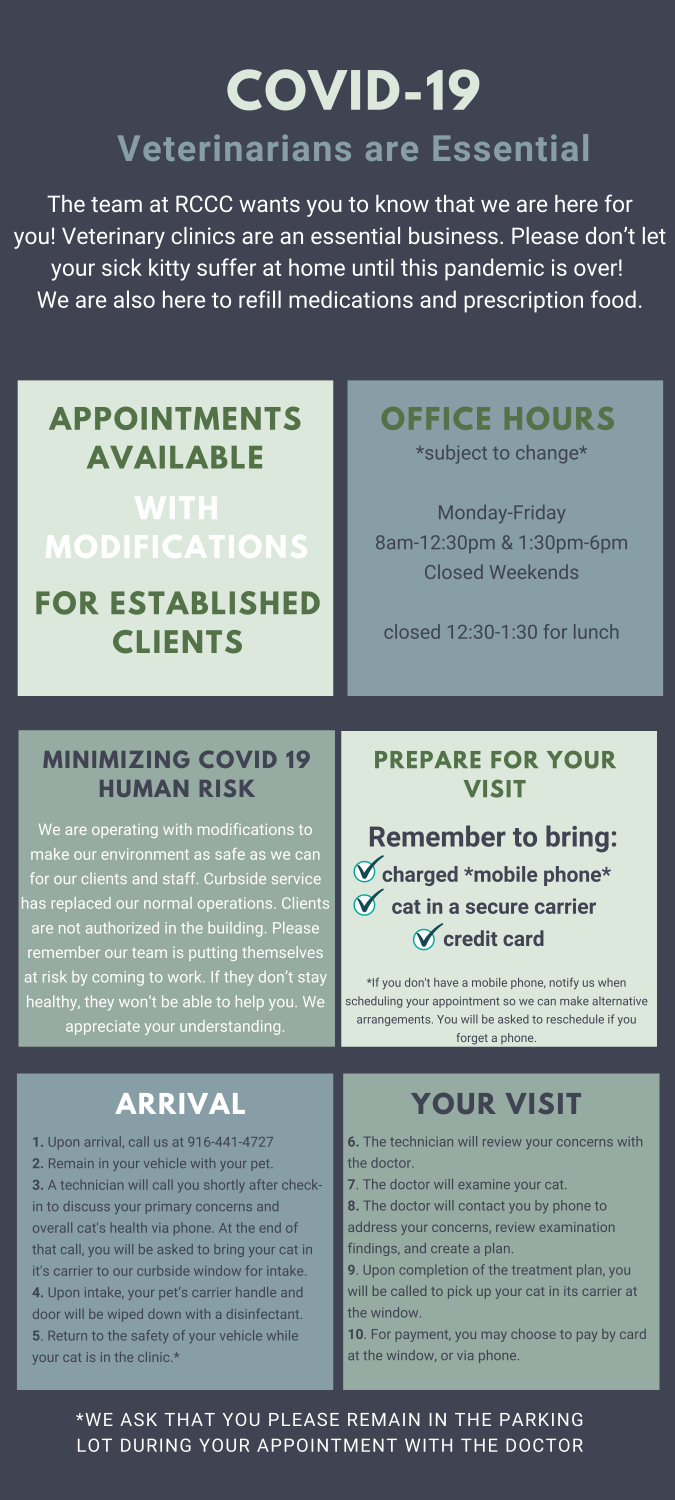 COVID-19
Veterinarians are Essential

The team at RCCC wants you to know that we are here for you! Veterinary clinics are an essential business. Please don't let your sick kitty suffer at home until this pandemic is over! We are also here to refill medications and prescription food.

APPOINTMENTS AVAILABLE
WITH MODIFICATIONS
FOR ESTABLISHED CLIENTS

OFFICE HOURS
\*subject to change\*

Monday-Friday
8am-12:30pm & 1:30pm-6pm
Closed Weekends

closed 12:30-1:30 for lunch

MINIMIZING COVID 19 HUMAN RISK

We are operating with modifications to make our environment as safe as we can for our clients and staff. Curbside service has replaced our normal operations. Clients are not authorized in the building. Please remember our team is putting themselves at risk by coming to work. If they don't stay healthy, they won't be able to help you. We appreciate your understanding.

PREPARE FOR YOUR VISIT

Remember to bring:
charged \*mobile phone\*
cat in a secure carrier
credit card

\*If you don't have a mobile phone, notify us when scheduling your appointment so we can make alternative arrangements. You will be asked to reschedule if you forget a phone.

ARRIVAL

1. Upon arrival, call us at 916-441-4727
2. Remain in your vehicle with your pet.
3. A technician will call you shortly after check-in to discuss your primary concerns and overall cat's health via phone. At the end of that call, you will be asked to bring your cat in it's carrier to our curbside window for intake.
4. Upon intake, your pet's carrier handle and door will be wiped down with a disinfectant.
5. Return to the safety of your vehicle while your cat is in the clinic.\*

YOUR VISIT

6. The technician will review your concerns with the doctor.
7. The doctor will examine your cat.
8. The doctor will contact you by phone to address your concerns, review examination findings, and create a plan.
9. Upon completion of the treatment plan, you will be called to pick up your cat in its carrier at the window.
10. For payment, you may choose to pay by card at the window, or via phone.

\*WE ASK THAT YOU PLEASE REMAIN IN THE PARKING LOT DURING YOUR APPOINTMENT WITH THE DOCTOR